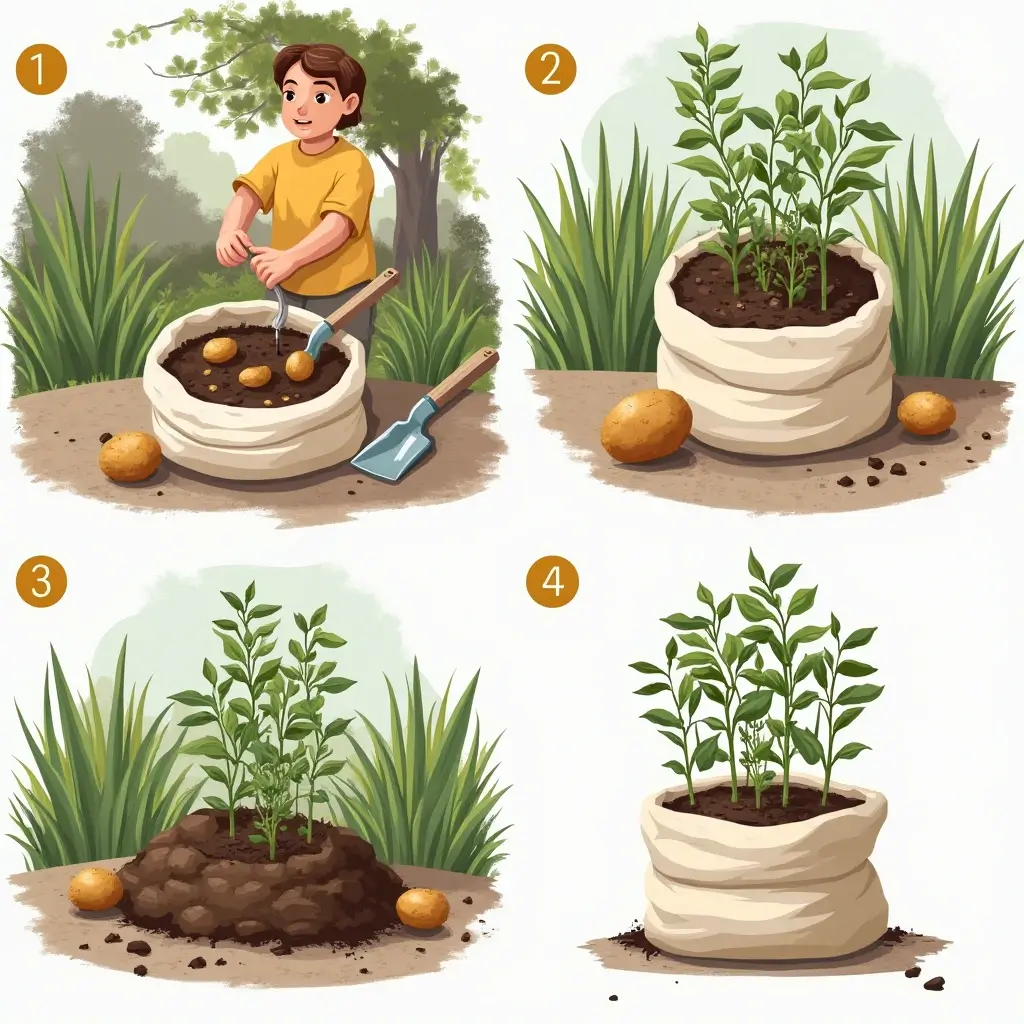 1

2

3

4